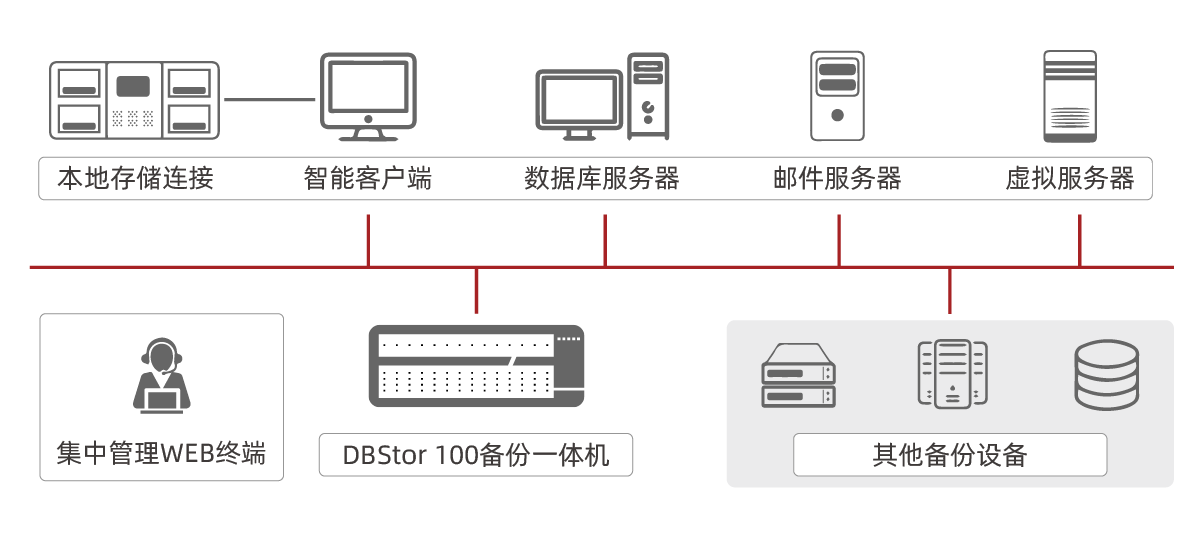 本地存储连接
智能客户端
数据库服务器
邮件服务器
虚拟服务器

集中管理WEB终端
DBStor 100备份一体机
其他备份设备